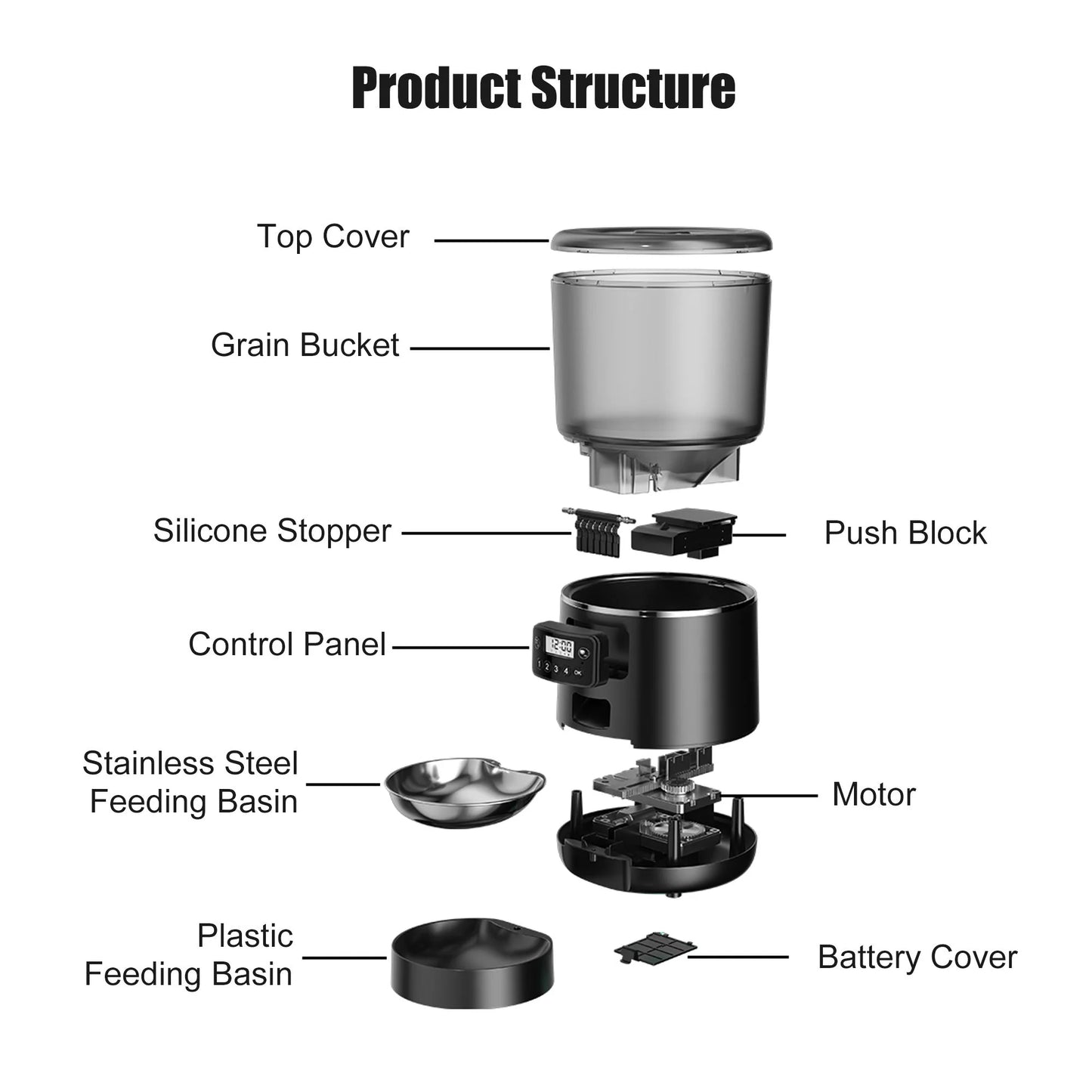 Product Structure

Top Cover

Grain Bucket

Silicone Stopper

Push Block

Control Panel

12:00

1 2 3 4 OK

Stainless Steel Feeding Basin

Motor

Plastic Feeding Basin

Battery Cover