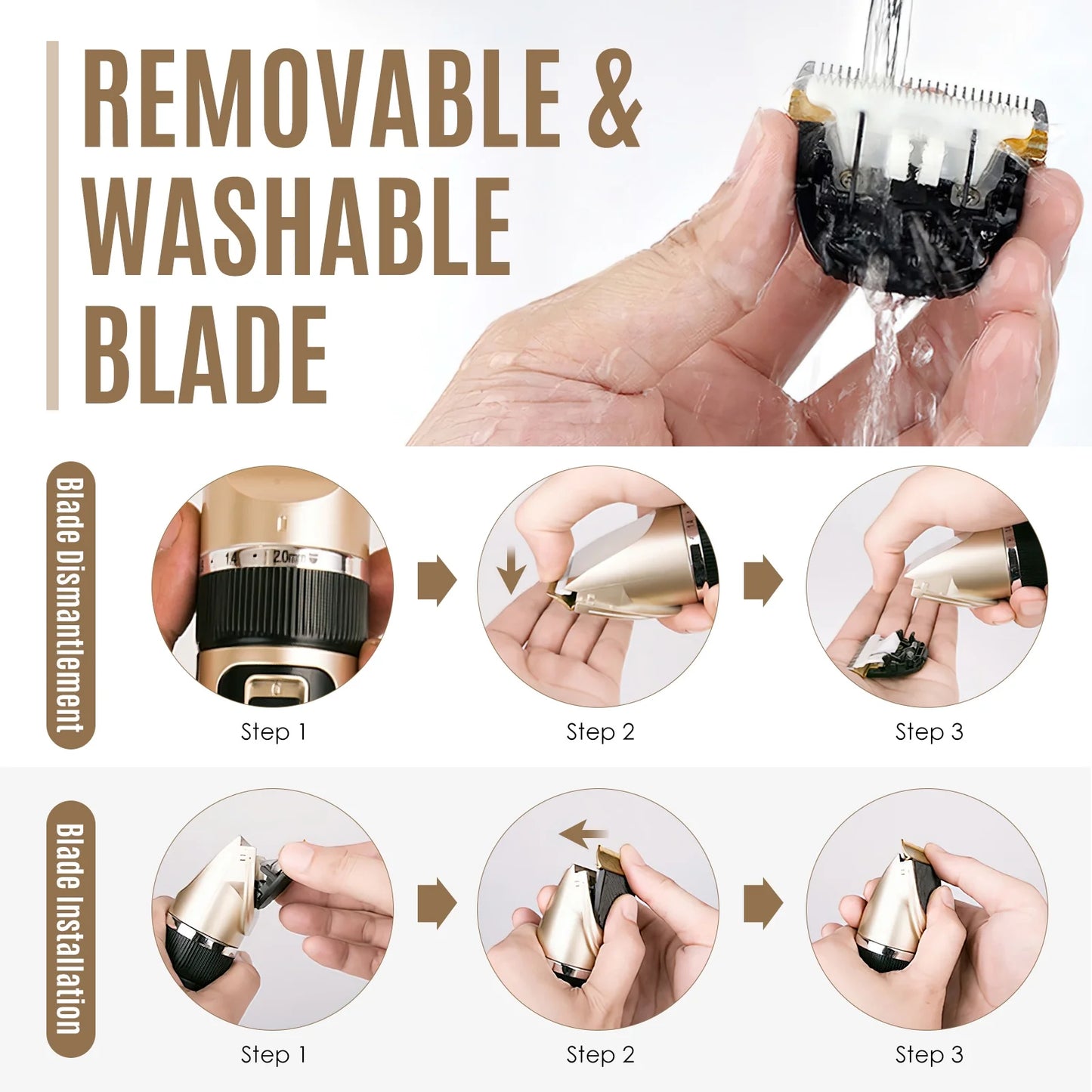 REMOVABLE & WASHABLE BLADE

Blade Dismantlement

1.4 · 2.0mm

Step 1

Step 2

Step 3

Blade Installation

Step 1

Step 2

Step 3